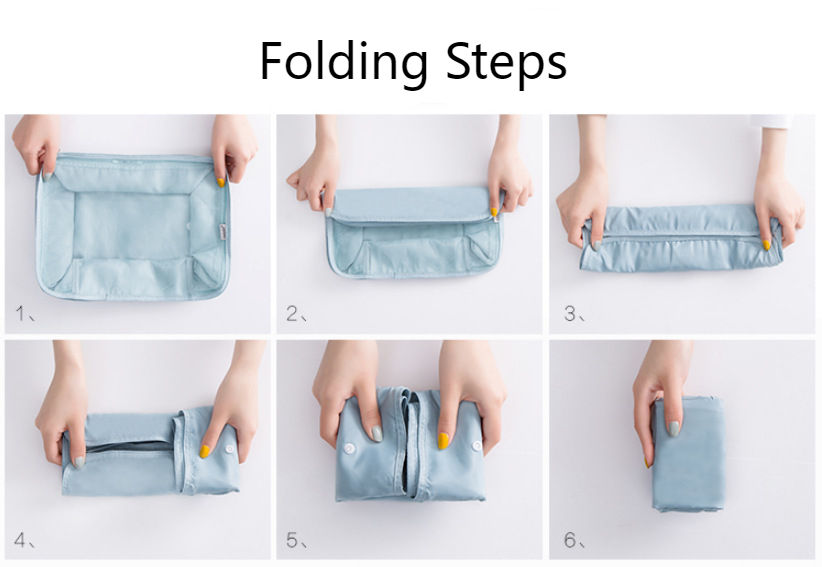 Folding Steps

1、

2、

3、

4、

5、

6、