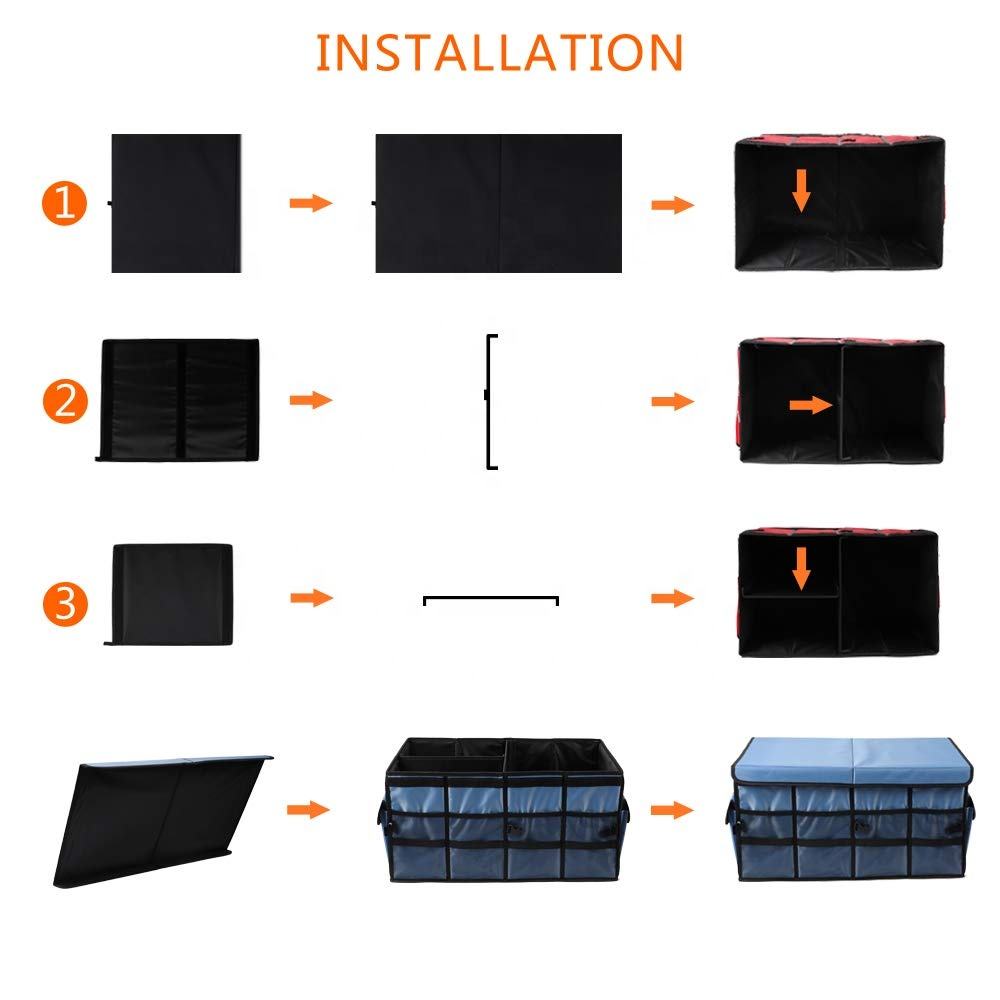 INSTALLATION

1

2

3